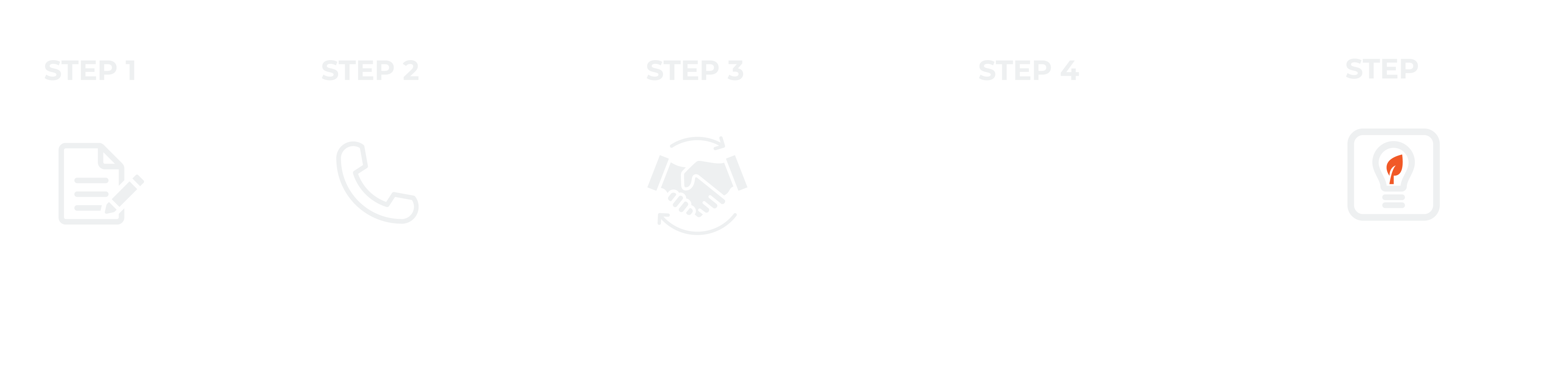 STEP 1

STEP 2

STEP 3

STEP 4

STEP